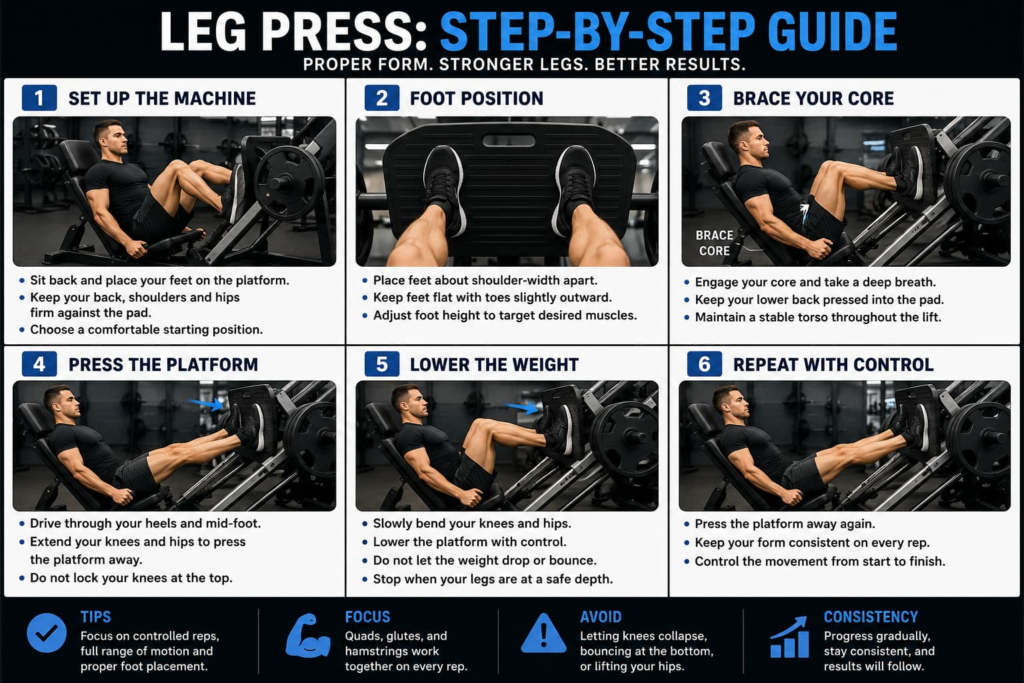 LEG PRESS: STEP-BY-STEP GUIDE
PROPER FORM. STRONGER LEGS. BETTER RESULTS.

1 SET UP THE MACHINE
• Sit back and place your feet on the platform.
• Keep your back, shoulders and hips firm against the pad.
• Choose a comfortable starting position.

2 FOOT POSITION
• Place feet about shoulder-width apart.
• Keep feet flat with toes slightly outward.
• Adjust foot height to target desired muscles.

3 BRACE YOUR CORE
BRACE CORE
• Engage your core and take a deep breath.
• Keep your lower back pressed into the pad.
• Maintain a stable torso throughout the lift.

4 PRESS THE PLATFORM
• Drive through your heels and mid-foot.
• Extend your knees and hips to press the platform away.
• Do not lock your knees at the top.

5 LOWER THE WEIGHT
• Slowly bend your knees and hips.
• Lower the platform with control.
• Do not let the weight drop or bounce.
• Stop when your legs are at a safe depth.

6 REPEAT WITH CONTROL
• Press the platform away again.
• Keep your form consistent on every rep.
• Control the movement from start to finish.

TIPS
Focus on controlled reps, full range of motion and proper foot placement.

FOCUS
Quads, glutes, and hamstrings work together on every rep.

AVOID
Letting knees collapse, bouncing at the bottom, or lifting your hips.

CONSISTENCY
Progress gradually, stay consistent, and results will follow.