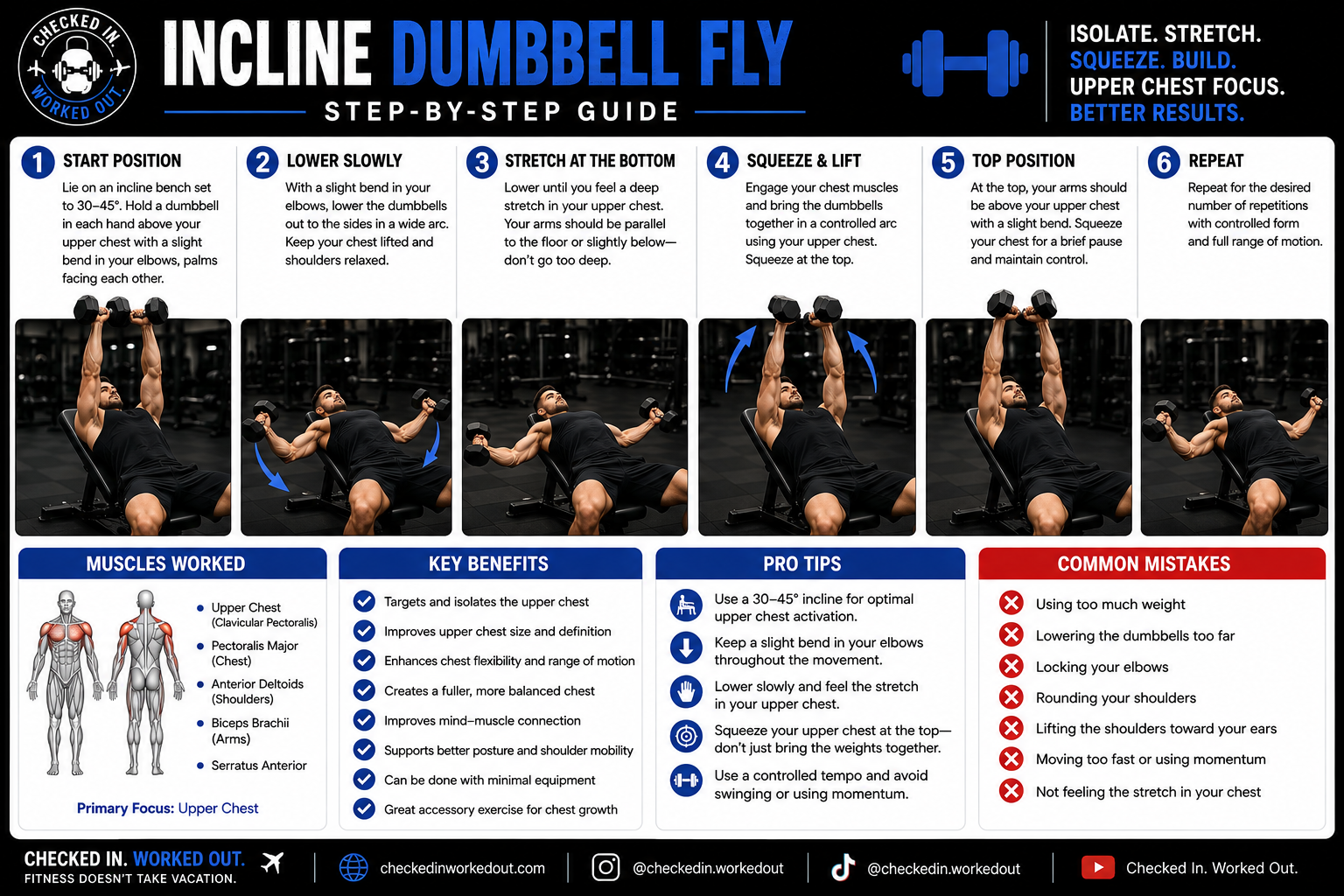 CHECKED IN. WORKED OUT.

INCLINE DUMBBELL FLY

STEP-BY-STEP GUIDE

ISOLATE. STRETCH.
SQUEEZE. BUILD.
UPPER CHEST FOCUS.
BETTER RESULTS.

1 START POSITION
Lie on an incline bench set to 30–45°. Hold a dumbbell in each hand above your upper chest with a slight bend in your elbows, palms facing each other.

2 LOWER SLOWLY
With a slight bend in your elbows, lower the dumbbells out to the sides in a wide arc. Keep your chest lifted and shoulders relaxed.

3 STRETCH AT THE BOTTOM
Lower until you feel a deep stretch in your upper chest. Your arms should be parallel to the floor or slightly below—don't go too deep.

4 SQUEEZE & LIFT
Engage your chest muscles and bring the dumbbells together in a controlled arc using your upper chest. Squeeze at the top.

5 TOP POSITION
At the top, your arms should be above your upper chest with a slight bend. Squeeze your chest for a brief pause and maintain control.

6 REPEAT
Repeat for the desired number of repetitions with controlled form and full range of motion.

MUSCLES WORKED
Upper Chest (Clavicular Pectoralis)
Pectoralis Major (Chest)
Anterior Deltoids (Shoulders)
Biceps Brachii (Arms)
Serratus Anterior
Primary Focus: Upper Chest

KEY BENEFITS
Targets and isolates the upper chest
Improves upper chest size and definition
Enhances chest flexibility and range of motion
Creates a fuller, more balanced chest
Improves mind–muscle connection
Supports better posture and shoulder mobility
Can be done with minimal equipment
Great accessory exercise for chest growth

PRO TIPS
Use a 30–45° incline for optimal upper chest activation.
Keep a slight bend in your elbows throughout the movement.
Lower slowly and feel the stretch in your upper chest.
Squeeze your upper chest at the top—don't just bring the weights together.
Use a controlled tempo and avoid swinging or using momentum.

COMMON MISTAKES
Using too much weight
Lowering the dumbbells too far
Locking your elbows
Rounding your shoulders
Lifting the shoulders toward your ears
Moving too fast or using momentum
Not feeling the stretch in your chest

CHECKED IN. WORKED OUT.
FITNESS DOESN'T TAKE VACATION.
checkedinworkedout.com
@checkedin.workedout
@checkedin.workedout
Checked In. Worked Out.