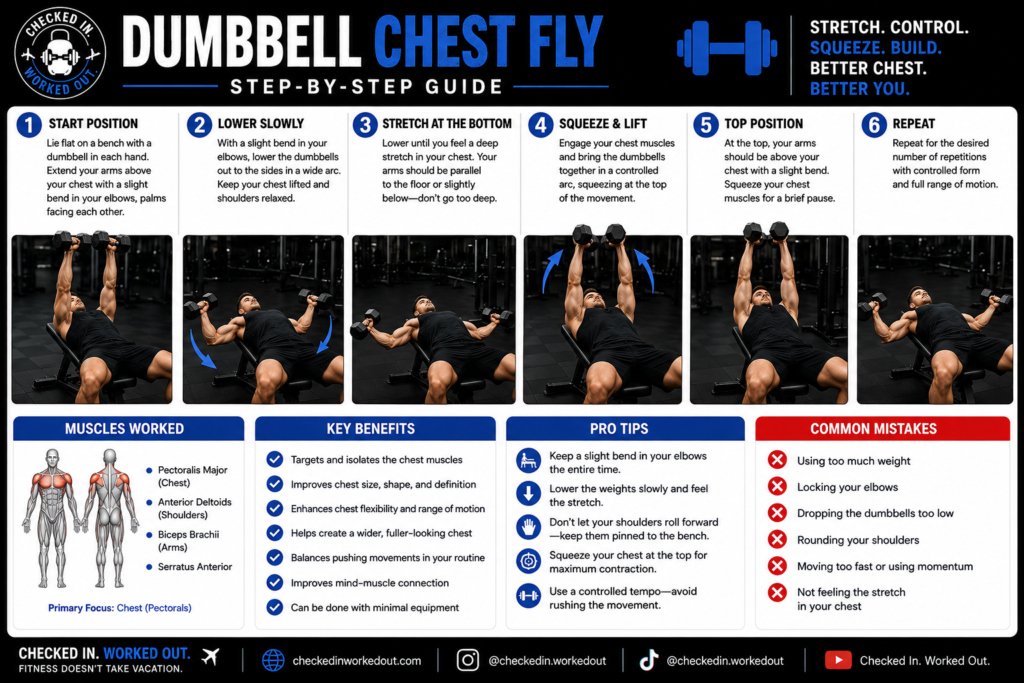 CHECKED IN. WORKED OUT.

DUMBBELL CHEST FLY

STEP-BY-STEP GUIDE

STRETCH. CONTROL. SQUEEZE. BUILD. BETTER CHEST. BETTER YOU.

1 START POSITION
Lie flat on a bench with a dumbbell in each hand. Extend your arms above your chest with a slight bend in your elbows, palms facing each other.

2 LOWER SLOWLY
With a slight bend in your elbows, lower the dumbbells out to the sides in a wide arc. Keep your chest lifted and shoulders relaxed.

3 STRETCH AT THE BOTTOM
Lower until you feel a deep stretch in your chest. Your arms should be parallel to the floor or slightly below—don't go too deep.

4 SQUEEZE & LIFT
Engage your chest muscles and bring the dumbbells together in a controlled arc, squeezing at the top of the movement.

5 TOP POSITION
At the top, your arms should be above your chest with a slight bend. Squeeze your chest muscles for a brief pause.

6 REPEAT
Repeat for the desired number of repetitions with controlled form and full range of motion.

MUSCLES WORKED
Pectoralis Major (Chest)
Anterior Deltoids (Shoulders)
Biceps Brachii (Arms)
Serratus Anterior
Primary Focus: Chest (Pectorals)

KEY BENEFITS
Targets and isolates the chest muscles
Improves chest size, shape, and definition
Enhances chest flexibility and range of motion
Helps create a wider, fuller-looking chest
Balances pushing movements in your routine
Improves mind-muscle connection
Can be done with minimal equipment

PRO TIPS
Keep a slight bend in your elbows the entire time.
Lower the weights slowly and feel the stretch.
Don't let your shoulders roll forward—keep them pinned to the bench.
Squeeze your chest at the top for maximum contraction.
Use a controlled tempo—avoid rushing the movement.

COMMON MISTAKES
Using too much weight
Locking your elbows
Dropping the dumbbells too low
Rounding your shoulders
Moving too fast or using momentum
Not feeling the stretch in your chest

CHECKED IN. WORKED OUT.
FITNESS DOESN'T TAKE VACATION.
checkedinworkedout.com
@checkedin.workedout
@checkedin.workedout
Checked In. Worked Out.