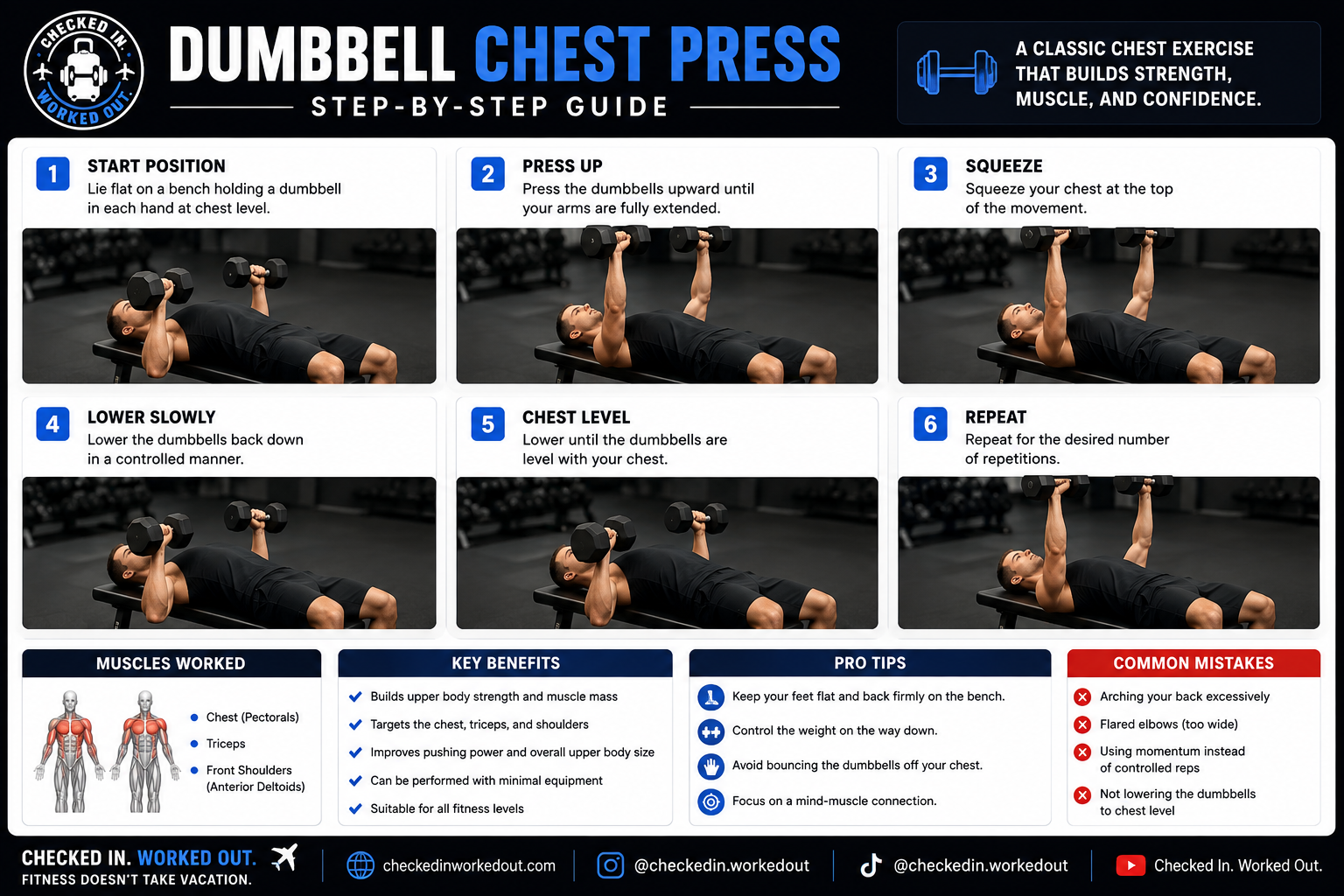 CHECKED IN. WORKED OUT.

DUMBBELL CHEST PRESS
STEP-BY-STEP GUIDE

A CLASSIC CHEST EXERCISE THAT BUILDS STRENGTH, MUSCLE, AND CONFIDENCE.

1 START POSITION
Lie flat on a bench holding a dumbbell in each hand at chest level.

2 PRESS UP
Press the dumbbells upward until your arms are fully extended.

3 SQUEEZE
Squeeze your chest at the top of the movement.

4 LOWER SLOWLY
Lower the dumbbells back down in a controlled manner.

5 CHEST LEVEL
Lower until the dumbbells are level with your chest.

6 REPEAT
Repeat for the desired number of repetitions.

MUSCLES WORKED
Chest (Pectorals)
Triceps
Front Shoulders (Anterior Deltoids)

KEY BENEFITS
Builds upper body strength and muscle mass
Targets the chest, triceps, and shoulders
Improves pushing power and overall upper body size
Can be performed with minimal equipment
Suitable for all fitness levels

PRO TIPS
Keep your feet flat and back firmly on the bench.
Control the weight on the way down.
Avoid bouncing the dumbbells off your chest.
Focus on a mind-muscle connection.

COMMON MISTAKES
Arching your back excessively
Flared elbows (too wide)
Using momentum instead of controlled reps
Not lowering the dumbbells to chest level

CHECKED IN. WORKED OUT.
FITNESS DOESN'T TAKE VACATION.
checkedinworkedout.com
@checkedin.workedout
@checkedin.workedout
Checked In. Worked Out.