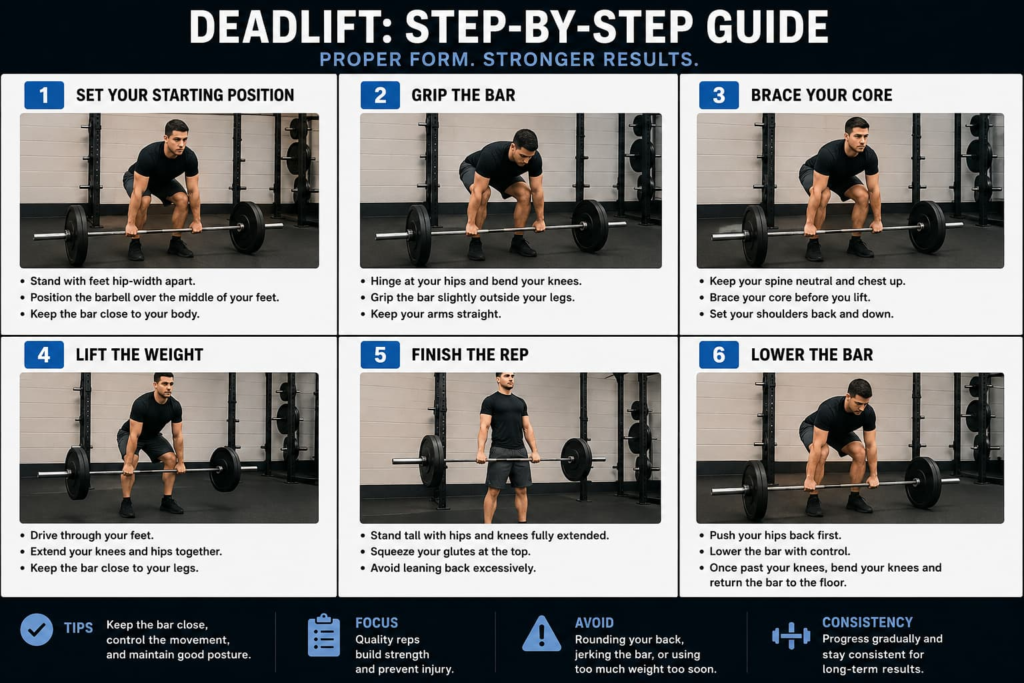 DEADLIFT: STEP-BY-STEP GUIDE
PROPER FORM. STRONGER RESULTS.

1 SET YOUR STARTING POSITION
• Stand with feet hip-width apart.
• Position the barbell over the middle of your feet.
• Keep the bar close to your body.

2 GRIP THE BAR
• Hinge at your hips and bend your knees.
• Grip the bar slightly outside your legs.
• Keep your arms straight.

3 BRACE YOUR CORE
• Keep your spine neutral and chest up.
• Brace your core before you lift.
• Set your shoulders back and down.

4 LIFT THE WEIGHT
• Drive through your feet.
• Extend your knees and hips together.
• Keep the bar close to your legs.

5 FINISH THE REP
• Stand tall with hips and knees fully extended.
• Squeeze your glutes at the top.
• Avoid leaning back excessively.

6 LOWER THE BAR
• Push your hips back first.
• Lower the bar with control.
• Once past your knees, bend your knees and return the bar to the floor.

TIPS Keep the bar close, control the movement, and maintain good posture.

FOCUS Quality reps build strength and prevent injury.

AVOID Rounding your back, jerking the bar, or using too much weight too soon.

CONSISTENCY Progress gradually and stay consistent for long-term results.