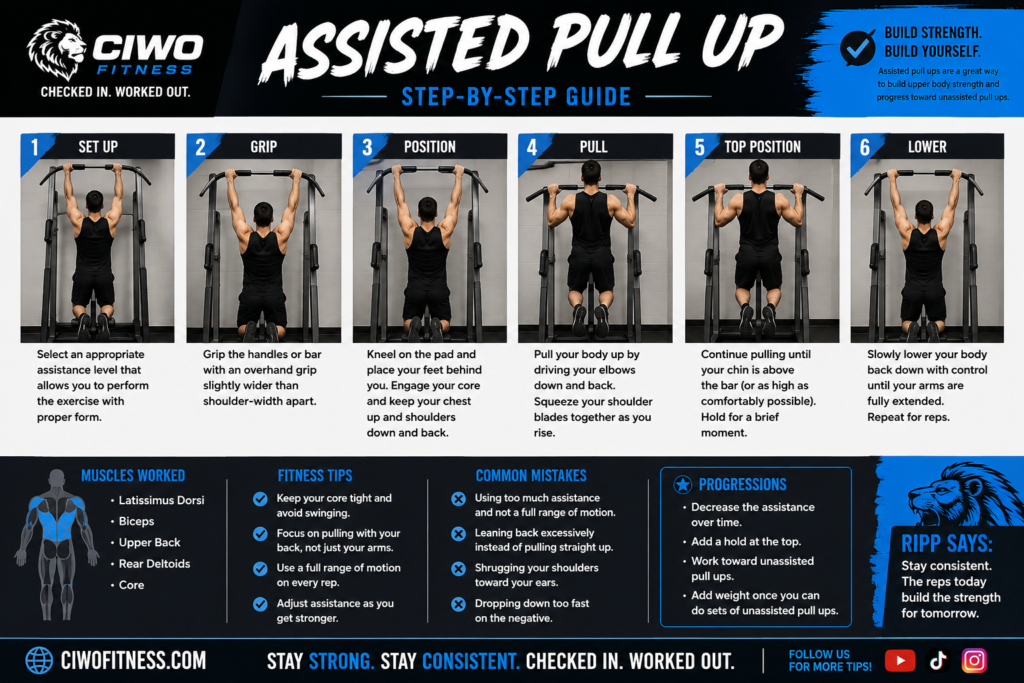 CIWO FITNESS
CHECKED IN. WORKED OUT.

ASSISTED PULL UP
STEP-BY-STEP GUIDE

BUILD STRENGTH. BUILD YOURSELF.
Assisted pull ups are a great way to build upper body strength and progress toward unassisted pull ups.

1 SET UP
Select an appropriate assistance level that allows you to perform the exercise with proper form.

2 GRIP
Grip the handles or bar with an overhand grip slightly wider than shoulder-width apart.

3 POSITION
Kneel on the pad and place your feet behind you. Engage your core and keep your chest up and shoulders down and back.

4 PULL
Pull your body up by driving your elbows down and back. Squeeze your shoulder blades together as you rise.

5 TOP POSITION
Continue pulling until your chin is above the bar (or as high as comfortably possible). Hold for a brief moment.

6 LOWER
Slowly lower your body back down with control until your arms are fully extended. Repeat for reps.

MUSCLES WORKED
• Latissimus Dorsi
• Biceps
• Upper Back
• Rear Deltoids
• Core

FITNESS TIPS
Keep your core tight and avoid swinging.
Focus on pulling with your back, not just your arms.
Use a full range of motion on every rep.
Adjust assistance as you get stronger.

COMMON MISTAKES
Using too much assistance and not a full range of motion.
Leaning back excessively instead of pulling straight up.
Shrugging your shoulders toward your ears.
Dropping down too fast on the negative.

PROGRESSIONS
• Decrease the assistance over time.
• Add a hold at the top.
• Work toward unassisted pull ups.
• Add weight once you can do sets of unassisted pull ups.

RIPP SAYS:
Stay consistent. The reps today build the strength for tomorrow.

CIWOFITNESS.COM
STAY STRONG. STAY CONSISTENT. CHECKED IN. WORKED OUT.
FOLLOW US FOR MORE TIPS!