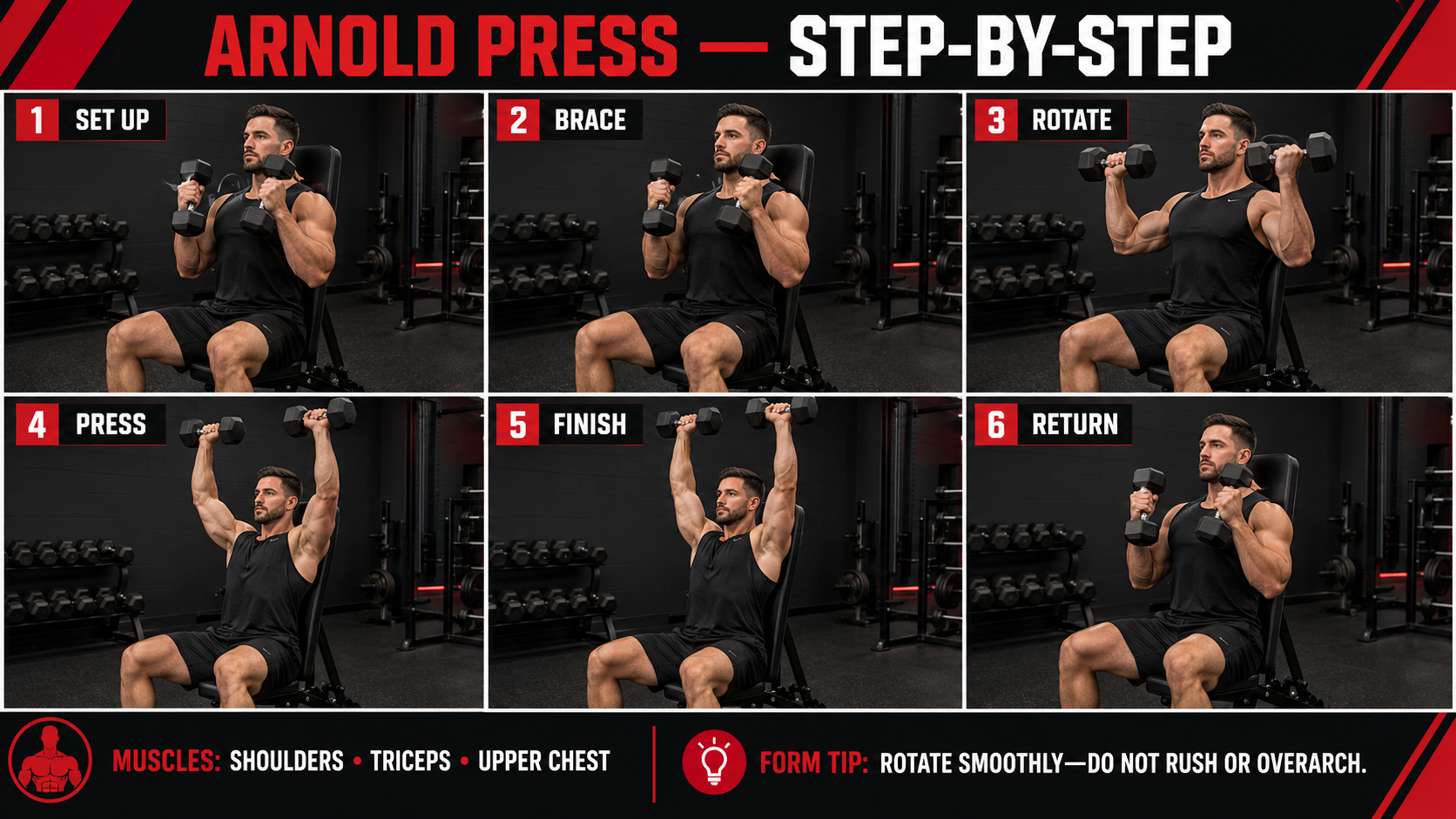 ARNOLD PRESS — STEP-BY-STEP

1 SET UP

2 BRACE

3 ROTATE

4 PRESS

5 FINISH

6 RETURN

MUSCLES: SHOULDERS • TRICEPS • UPPER CHEST

FORM TIP: ROTATE SMOOTHLY—DO NOT RUSH OR OVERARCH.